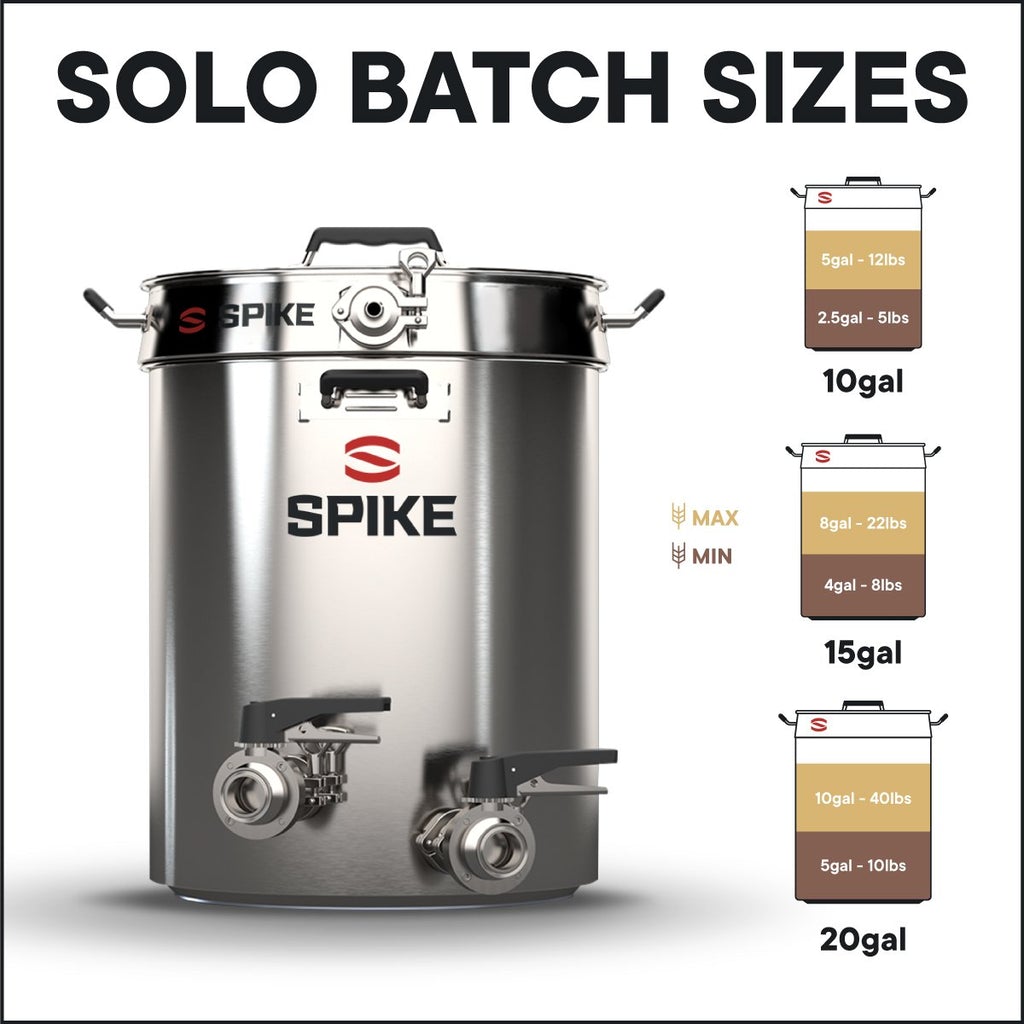 SOLO BATCH SIZES

SPIKE

SPIKE

MAX
MIN

5gal - 12lbs
2.5gal - 5lbs
10gal

8gal - 22lbs
4gal - 8lbs
15gal

10gal - 40lbs
5gal - 10lbs
20gal